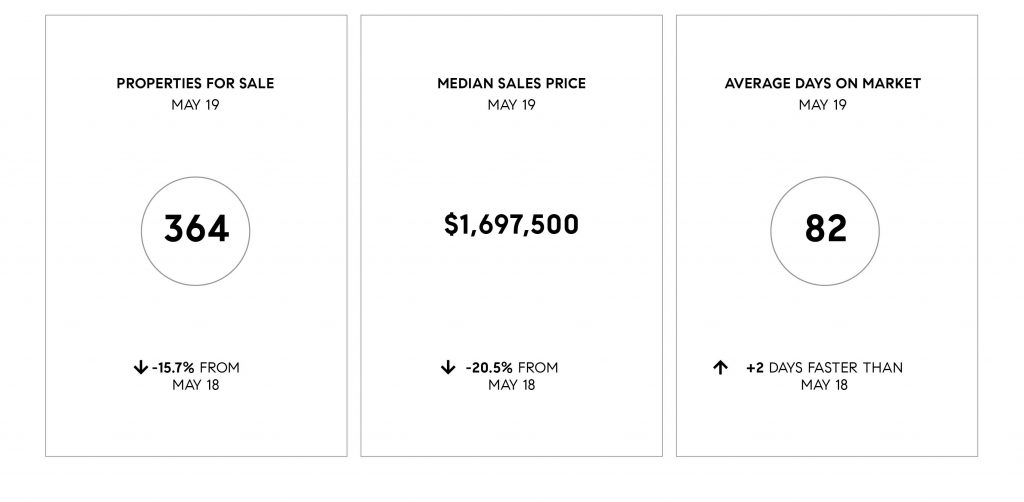 PROPERTIES FOR SALE
MAY 19

364

↓ -15.7% FROM MAY 18

MEDIAN SALES PRICE
MAY 19

$1,697,500

↓ -20.5% FROM MAY 18

AVERAGE DAYS ON MARKET
MAY 19

82

↑ +2 DAYS FASTER THAN MAY 18