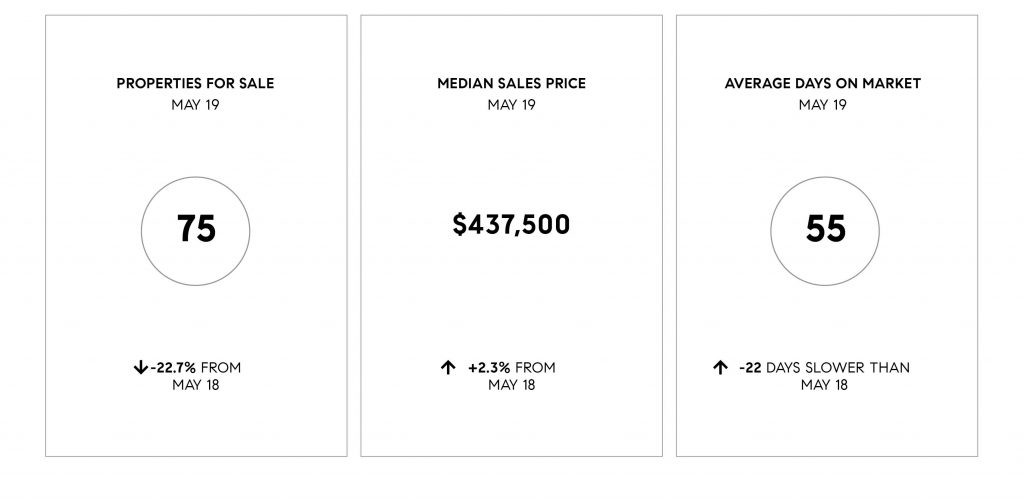 PROPERTIES FOR SALE
MAY 19

75

↓ -22.7% FROM
MAY 18

MEDIAN SALES PRICE
MAY 19

$437,500

↑ +2.3% FROM
MAY 18

AVERAGE DAYS ON MARKET
MAY 19

55

↑ -22 DAYS SLOWER THAN
MAY 18