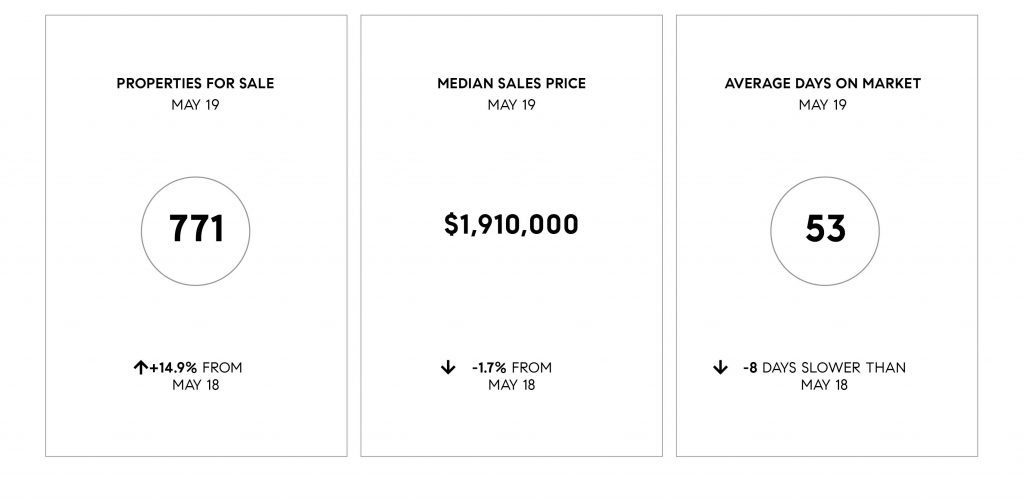 PROPERTIES FOR SALE
MAY 19

771

↑+14.9% FROM
MAY 18

MEDIAN SALES PRICE
MAY 19

$1,910,000

↓ -1.7% FROM
MAY 18

AVERAGE DAYS ON MARKET
MAY 19

53

↓ -8 DAYS SLOWER THAN
MAY 18