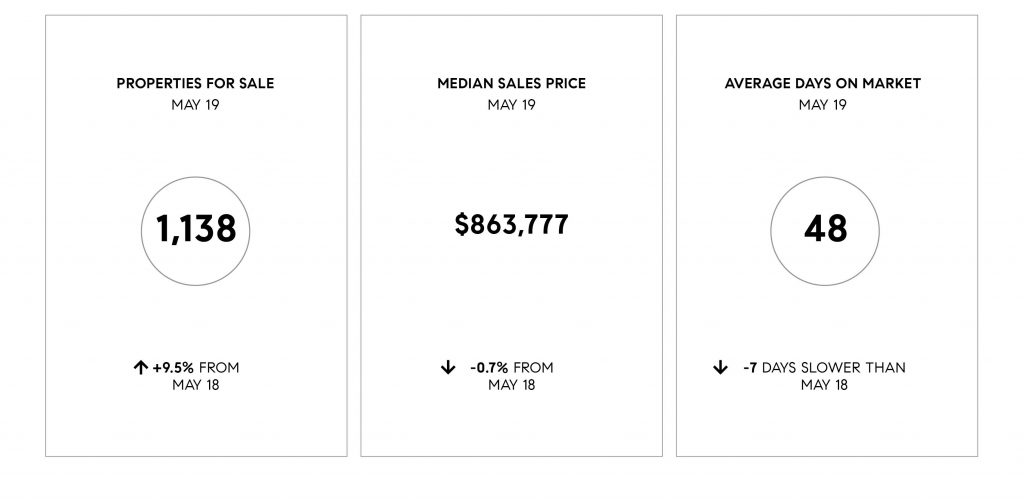 PROPERTIES FOR SALE
MAY 19

1,138

↑ +9.5% FROM
MAY 18

MEDIAN SALES PRICE
MAY 19

$863,777

↓ -0.7% FROM
MAY 18

AVERAGE DAYS ON MARKET
MAY 19

48

↓ -7 DAYS SLOWER THAN
MAY 18