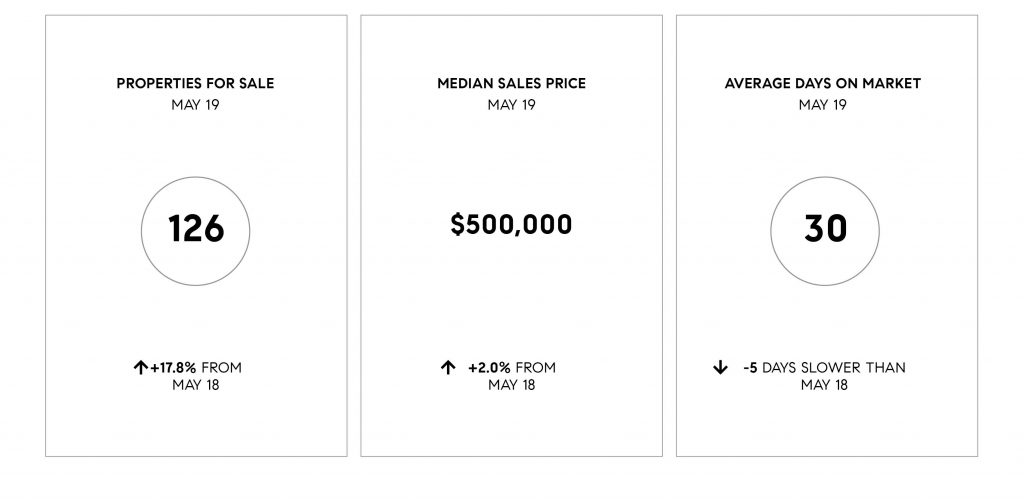 PROPERTIES FOR SALE
MAY 19

126

↑ +17.8% FROM MAY 18

MEDIAN SALES PRICE
MAY 19

$500,000

↑ +2.0% FROM MAY 18

AVERAGE DAYS ON MARKET
MAY 19

30

↓ -5 DAYS SLOWER THAN MAY 18