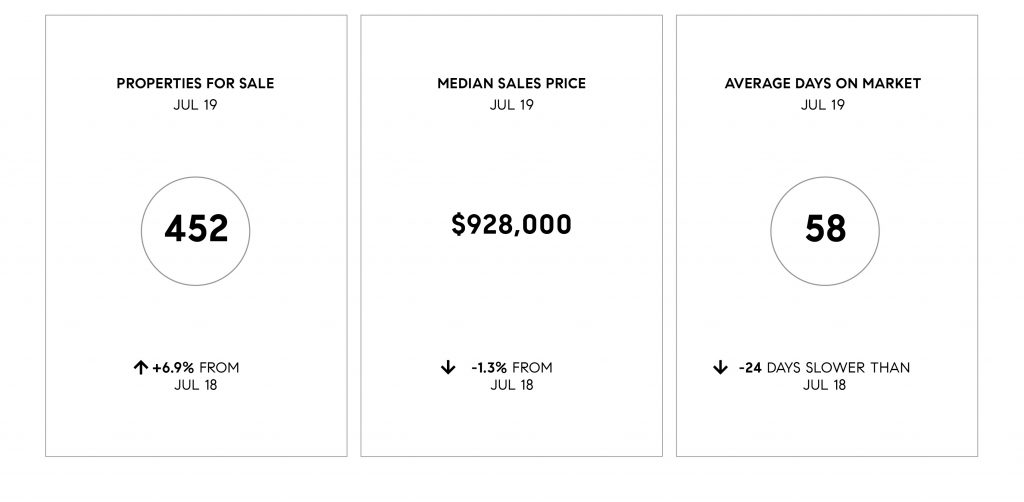 PROPERTIES FOR SALE
JUL 19

452

↑ +6.9% FROM
JUL 18

MEDIAN SALES PRICE
JUL 19

$928,000

↓ -1.3% FROM
JUL 18

AVERAGE DAYS ON MARKET
JUL 19

58

↓ -24 DAYS SLOWER THAN
JUL 18